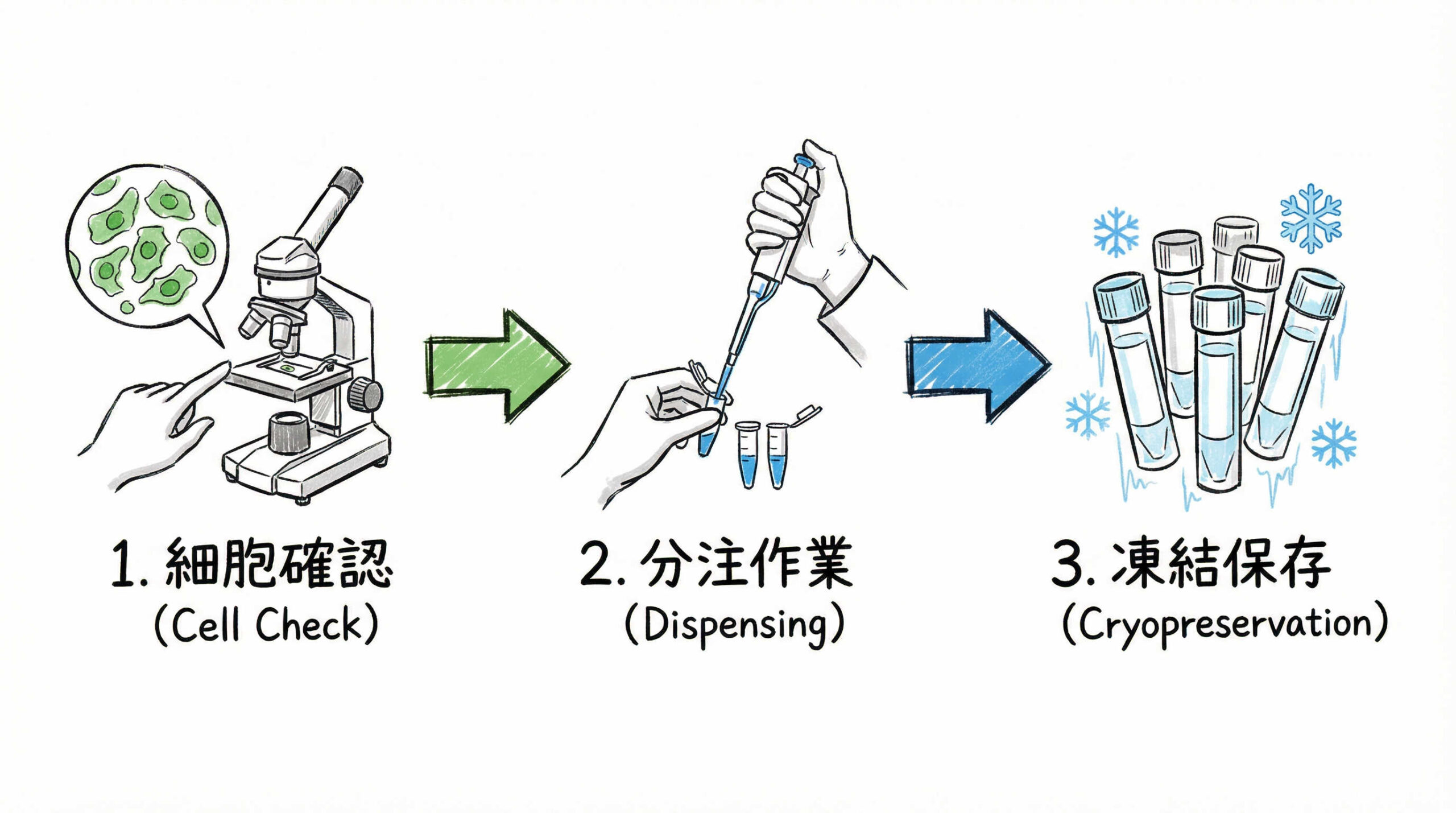 1. 細胞確認
(Cell Check)

2. 分注作業
(Dispensing)

3. 凍結保存
(Cryopreservation)